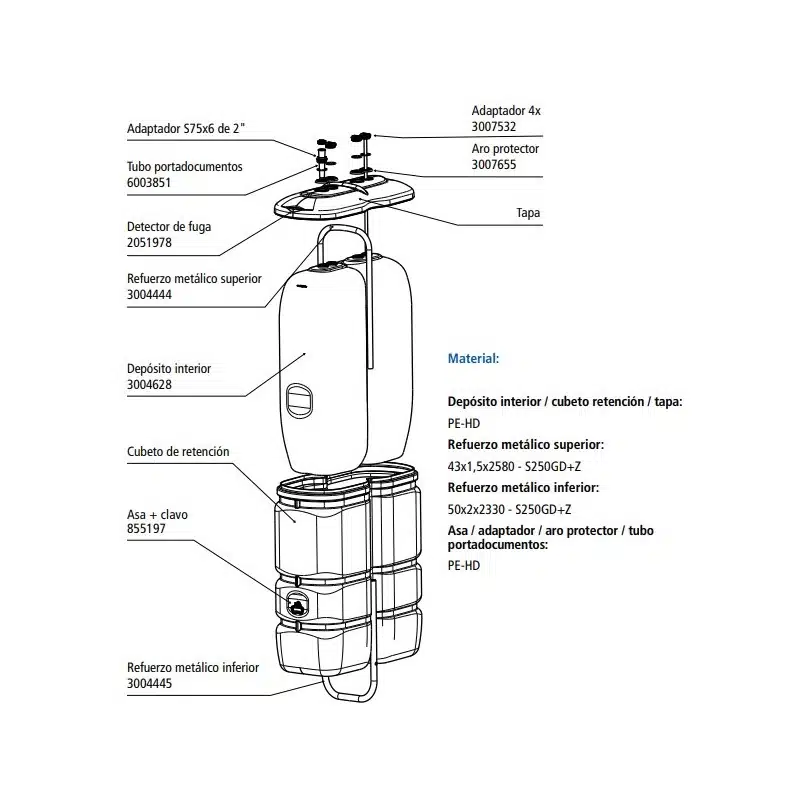 Adaptador S75x6 de 2"

Tubo portadocumentos
6003851

Detector de fuga
2051978

Refuerzo metálico superior
3004444

Depósito interior
3004628

Cubeto de retención

Asa + clavo
855197

Refuerzo metálico inferior
3004445

Adaptador 4x
3007532

Aro protector
3007655

Tapa

Material:

Depósito interior / cubeto retención / tapa:
PE-HD

Refuerzo metálico superior:
43x1,5x2580 - S250GD+Z

Refuerzo metálico inferior:
50x2x2330 - S250GD+Z

Asa / adaptador / aro protector / tubo portadocumentos:
PE-HD